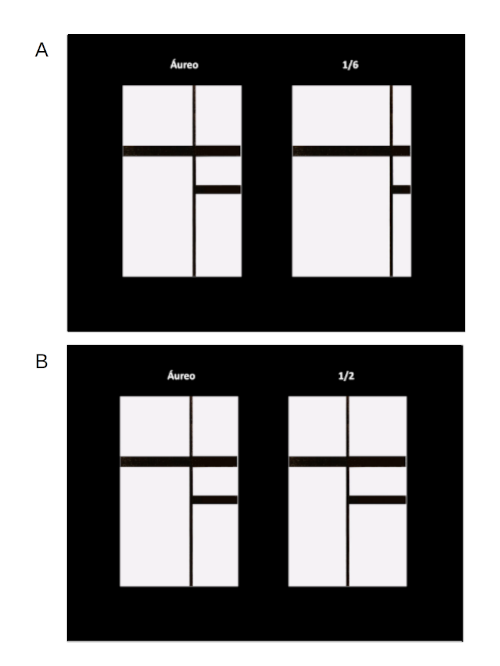 A

Áureo

1/6

B

Áureo

1/2